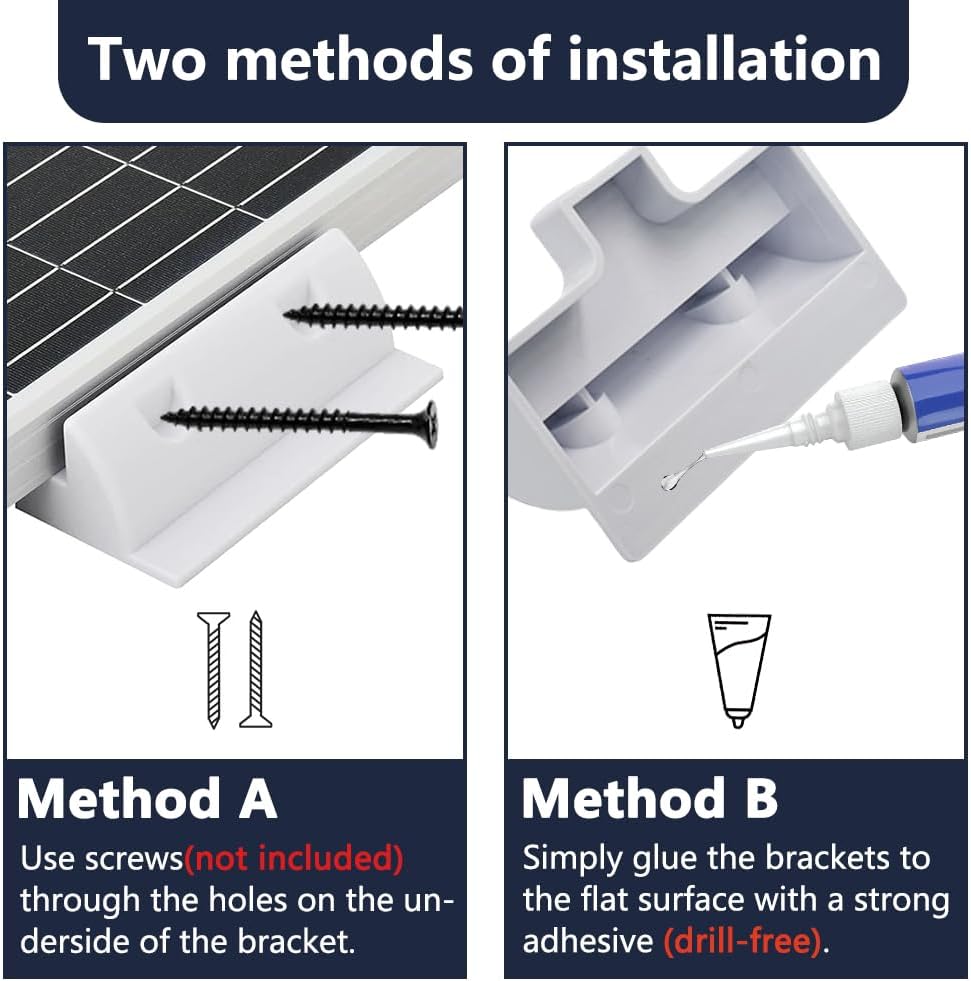 Two methods of installation

Method A

Use screws(not included) through the holes on the underside of the bracket.

Method B

Simply glue the brackets to the flat surface with a strong adhesive (drill-free).